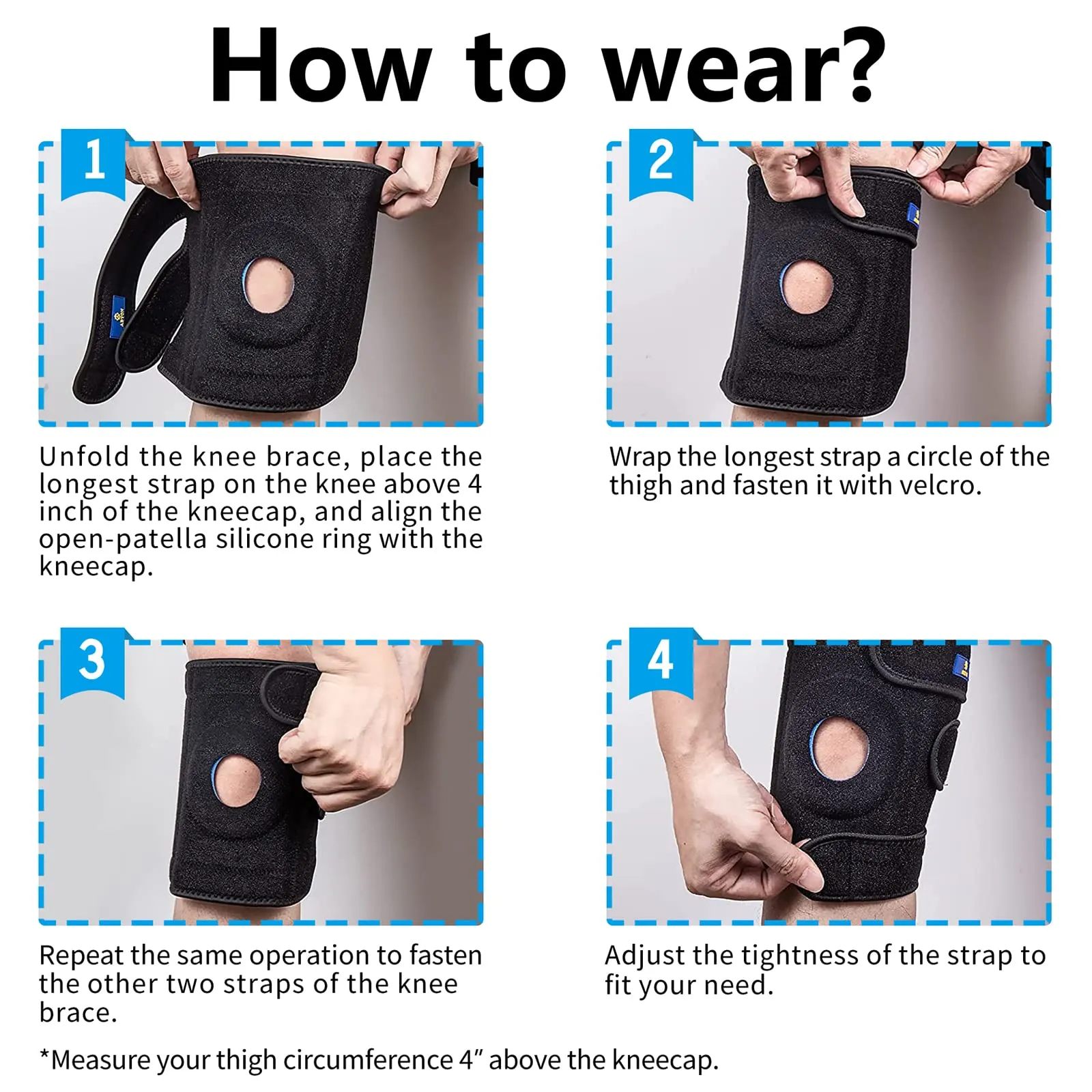 How to wear?

1

Unfold the knee brace, place the longest strap on the knee above 4 inch of the kneecap, and align the open-patella silicone ring with the kneecap.

2

Wrap the longest strap a circle of the thigh and fasten it with velcro.

3

Repeat the same operation to fasten the other two straps of the knee brace.

4

Adjust the tightness of the strap to fit your need.

*Measure your thigh circumference 4″ above the kneecap.